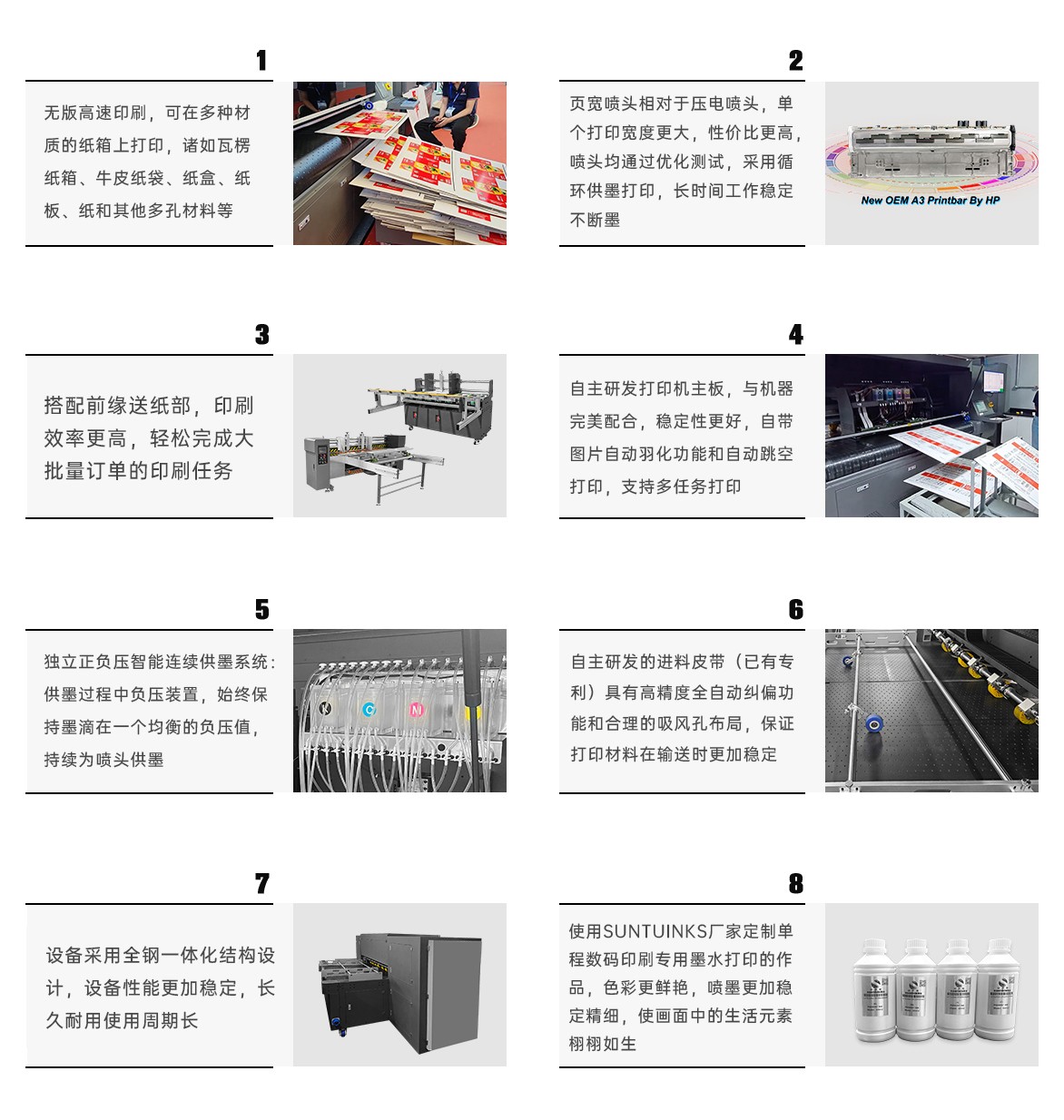 1

无版高速印刷，可在多种材质的纸箱上打印，诸如瓦楞纸箱、牛皮纸袋、纸盒、纸板、纸和其他多孔材料等

2

页宽喷头相对于压电喷头，单个打印宽度更大，性价比更高，喷头均通过优化测试，采用循环供墨打印，长时间工作稳定不断墨

New OEM A3 Printbar By HP

3

搭配前缘送纸部，印刷效率更高，轻松完成大批量订单的印刷任务

4

自主研发打印机主板，与机器完美配合，稳定性更好，自带图片自动羽化功能和自动跳空打印，支持多任务打印

5

独立正负压智能连续供墨系统：供墨过程中负压装置，始终保持墨滴在一个均衡的负压值，持续为喷头供墨

K C M

6

自主研发的进料皮带（已有专利）具有高精度全自动纠偏功能和合理的吸风孔布局，保证打印材料在输送时更加稳定

7

设备采用全钢一体化结构设计，设备性能更加稳定，长久耐用使用周期长

8

使用SUNTUINKS厂家定制单程数码印刷专用墨水打印的作品，色彩更鲜艳，喷墨更加稳定精细，使画面中的生活元素栩栩如生